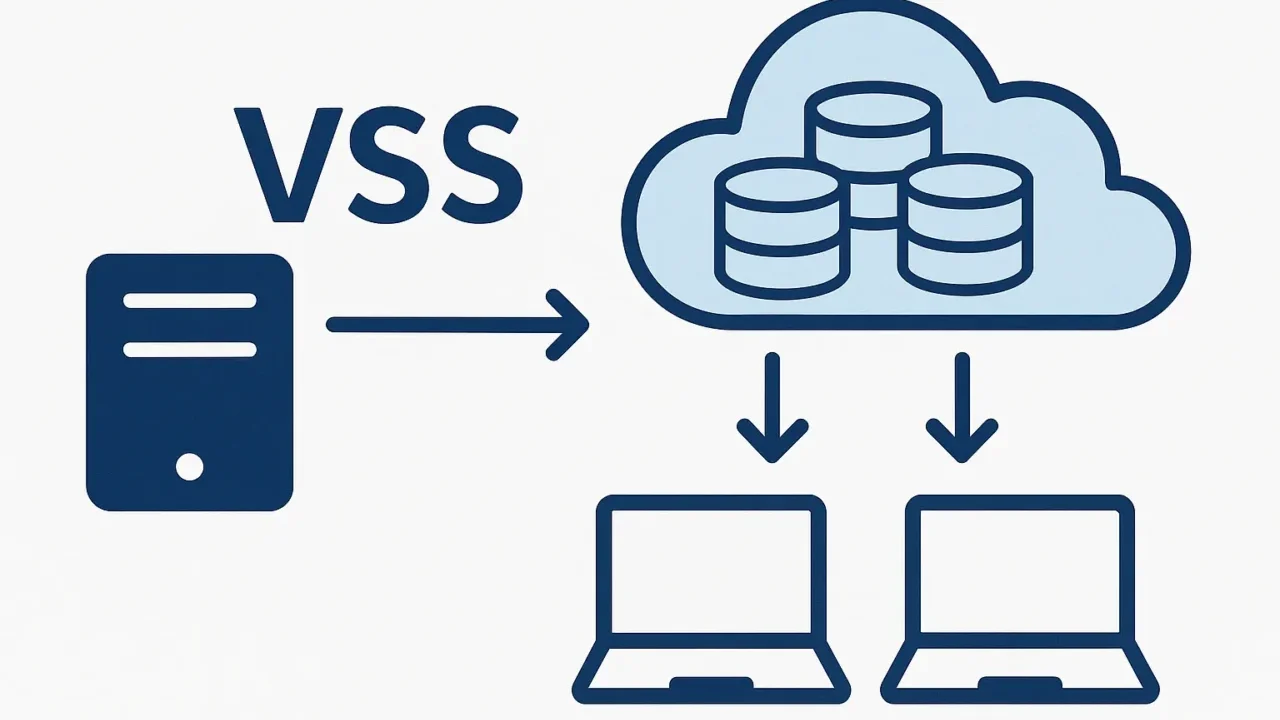 VSS